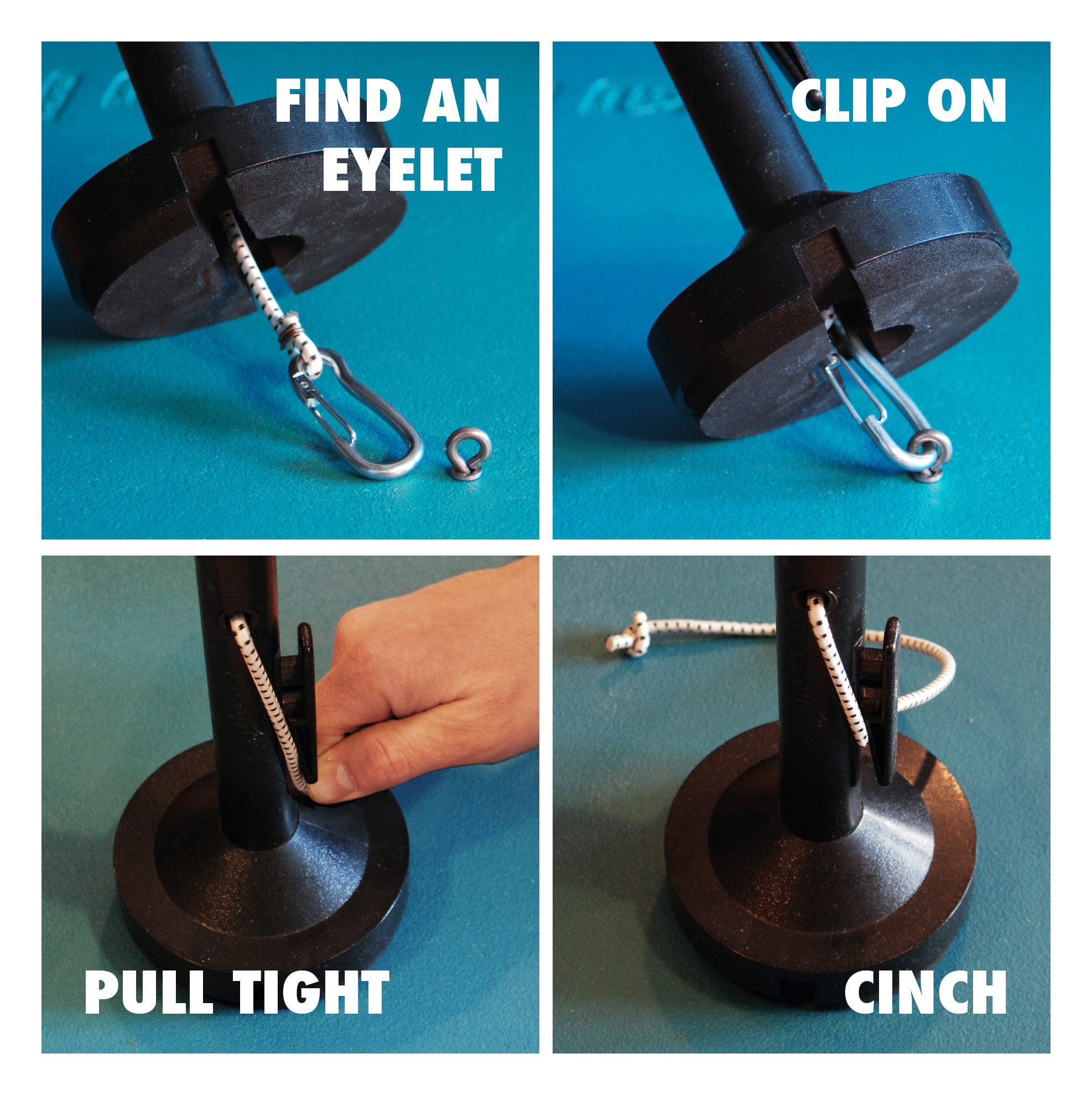 FIND AN EYELET

CLIP ON

PULL TIGHT

CINCH